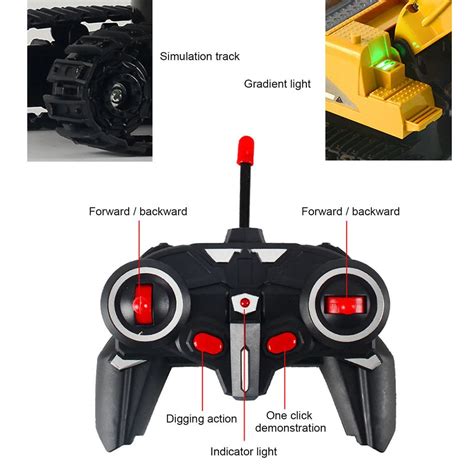 Simulation track

Gradient light

Forward / backward

Forward / backward

Digging action

One click demonstration

Indicator light