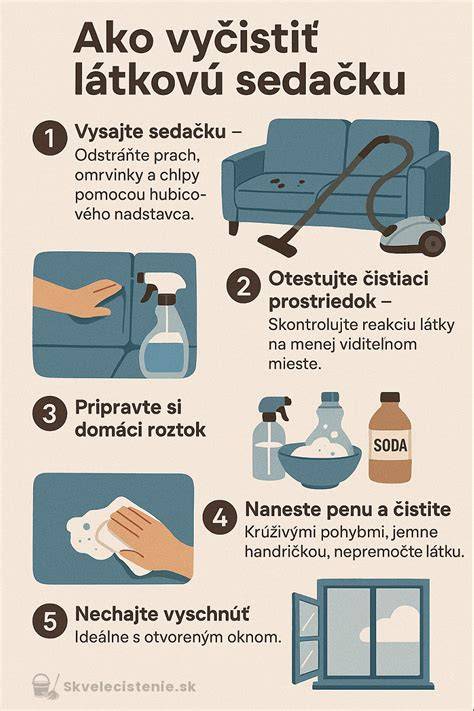 Ako vyčistiť látkovú sedačku

1 Vysajte sedačku – Odstráňte prach, omrvinky a chlpy pomocou hubicového nadstavca.

2 Otestujte čistiaci prostriedok – Skontrolujte reakciu látky na menej viditeľnom mieste.

3 Pripravte si domáci roztok

SODA

4 Naneste penu a čistite
Krúživými pohybmi, jemne handričkou, nepremočte látku.

5 Nechajte vyschnúť
Ideálne s otvoreným oknom.

Skvelecistenie.sk