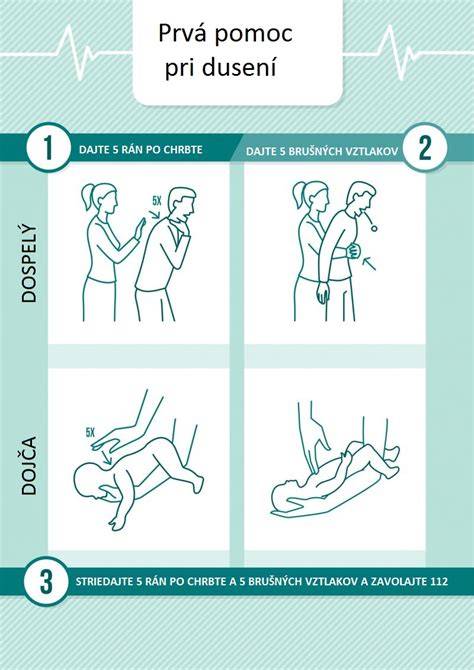 Prvá pomoc pri dusení

1 DAJTE 5 RÁN PO CHRBTE

DAJTE 5 BRUŠNÝCH VZTLAKOV 2

DOSPELÝ

5X

DOJČA

5X

3 STRIEDAJTE 5 RÁN PO CHRBTE A 5 BRUŠNÝCH VZTLAKOV A ZAVOLAJTE 112