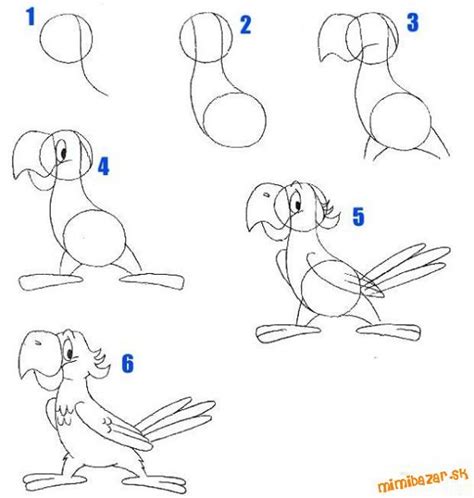 1
2
3
4
5
6
mimibazar.sk